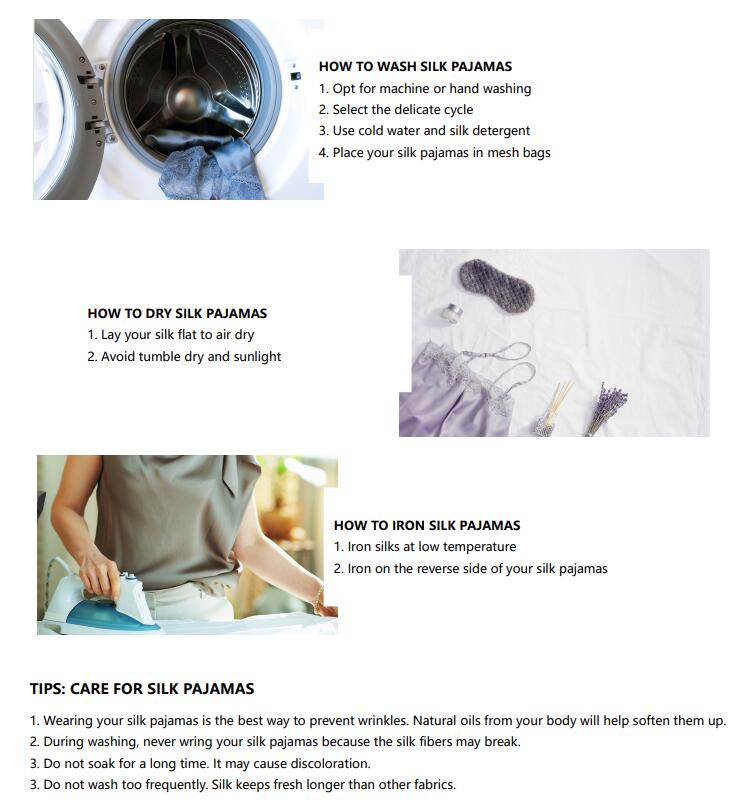 HOW TO WASH SILK PAJAMAS
1. Opt for machine or hand washing
2. Select the delicate cycle
3. Use cold water and silk detergent
4. Place your silk pajamas in mesh bags

HOW TO DRY SILK PAJAMAS
1. Lay your silk flat to air dry
2. Avoid tumble dry and sunlight

HOW TO IRON SILK PAJAMAS
1. Iron silks at low temperature
2. Iron on the reverse side of your silk pajamas

TIPS: CARE FOR SILK PAJAMAS

1. Wearing your silk pajamas is the best way to prevent wrinkles. Natural oils from your body will help soften them up.
2. During washing, never wring your silk pajamas because the silk fibers may break.
3. Do not soak for a long time. It may cause discoloration.
3. Do not wash too frequently. Silk keeps fresh longer than other fabrics.